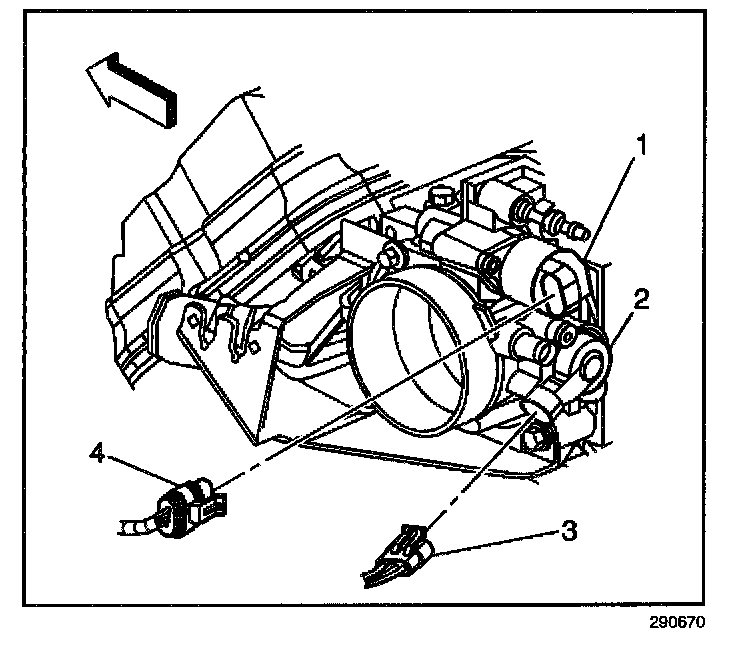 1
2
4
3
290670