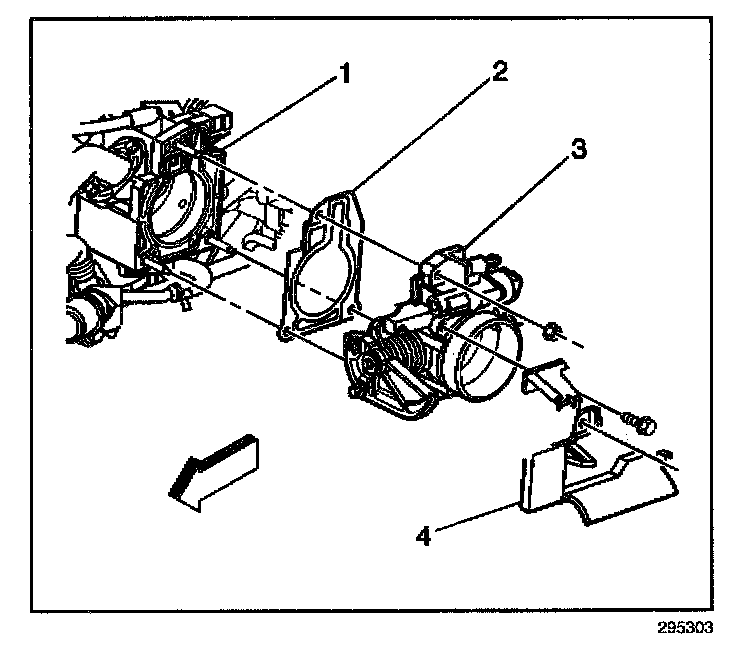 1
2
3
4
295303