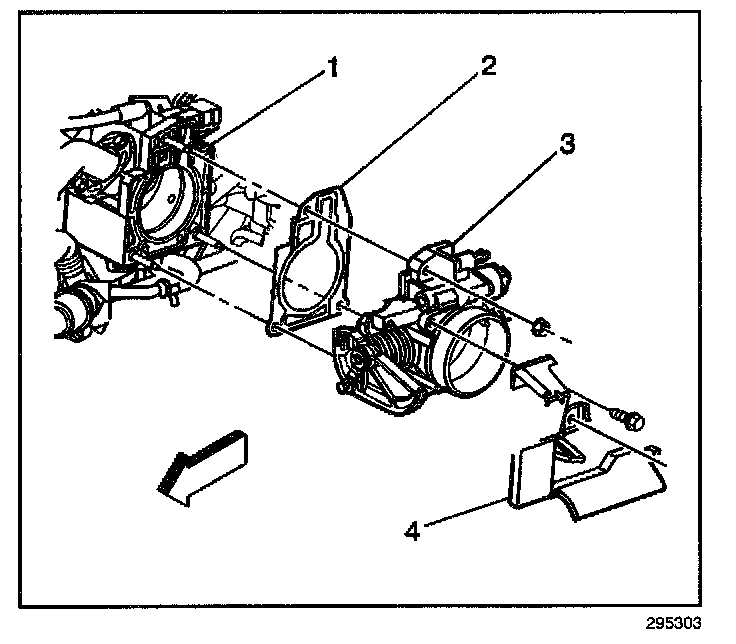 1
2
3
4
295303