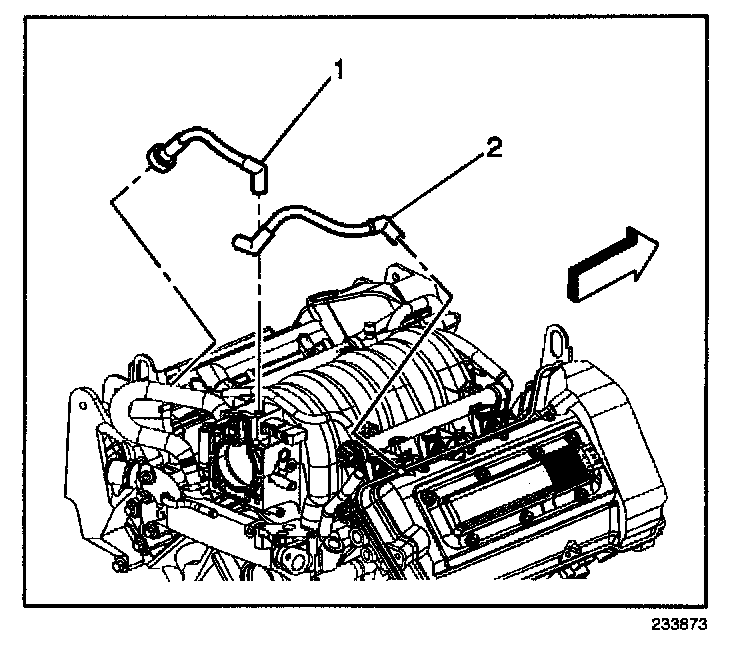 1
2
233873