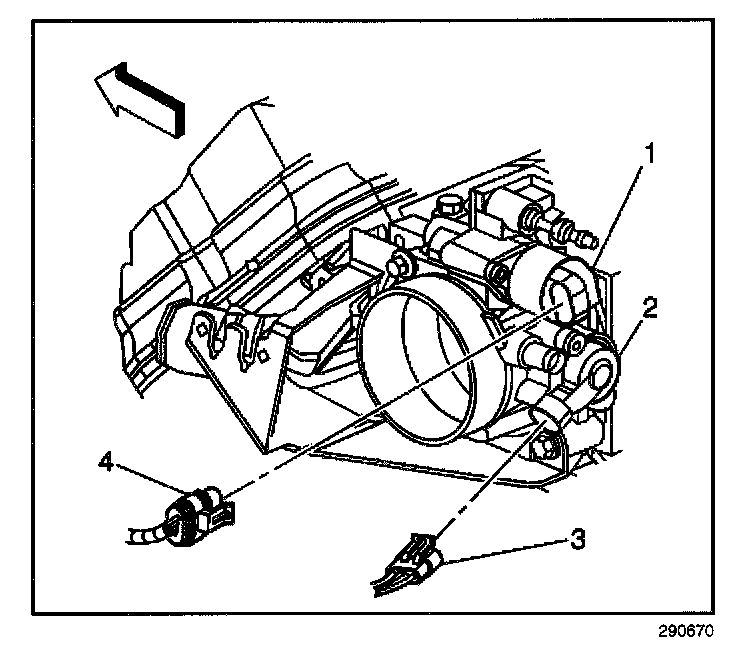 1
2
4
3
290670