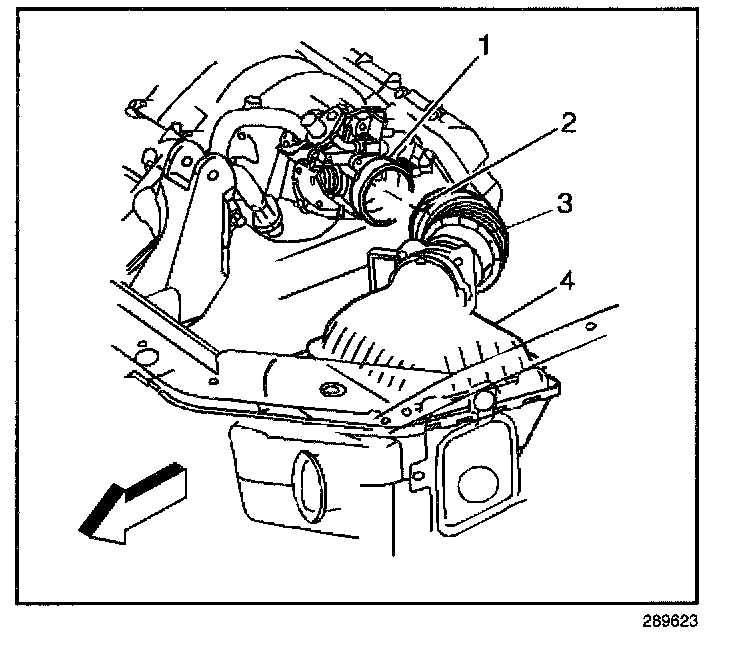 1
2
3
4
289623