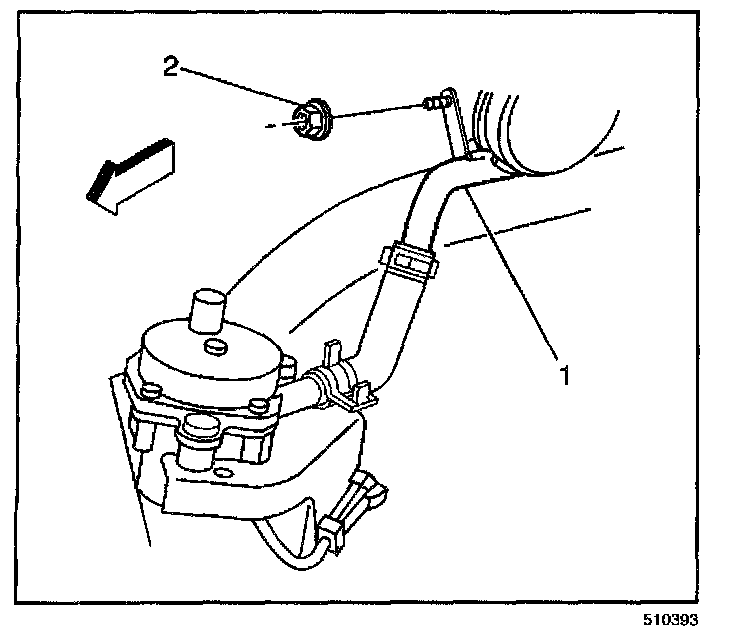 2

1

510393