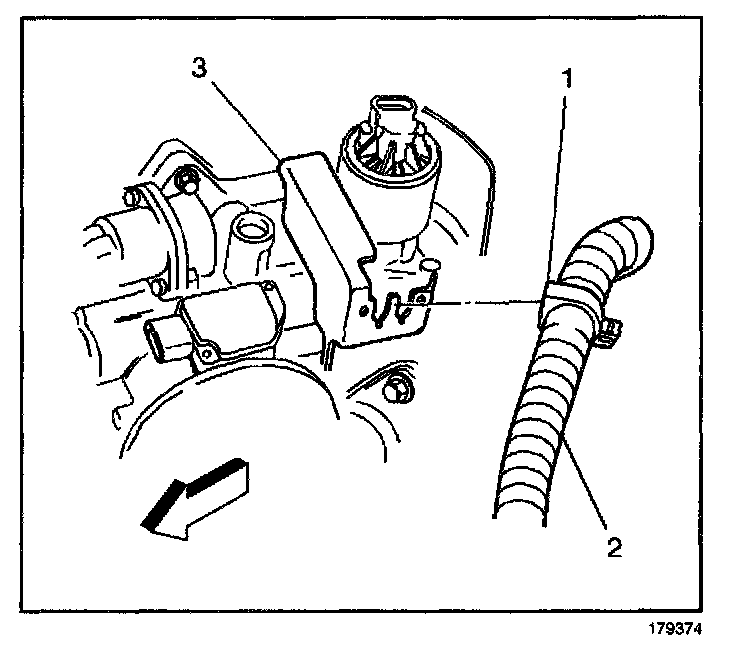 3
1
2
179374