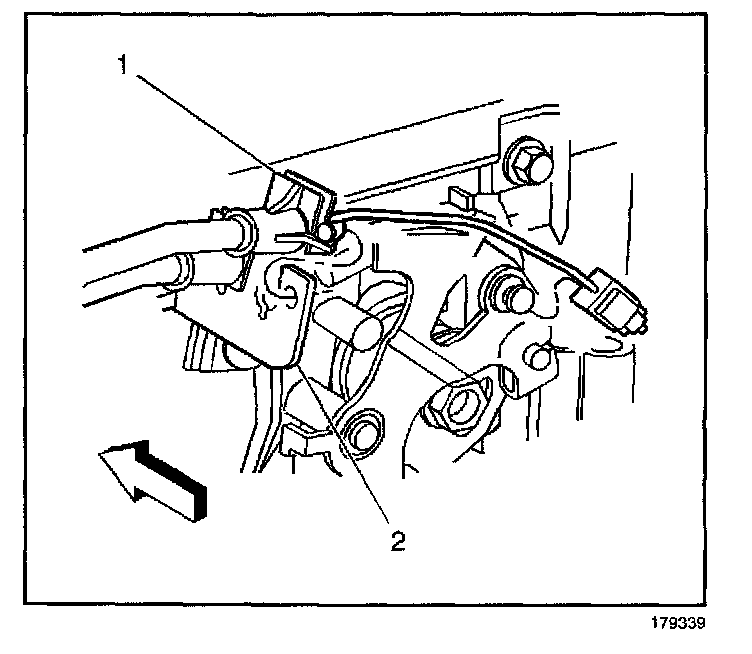 1

2

179339