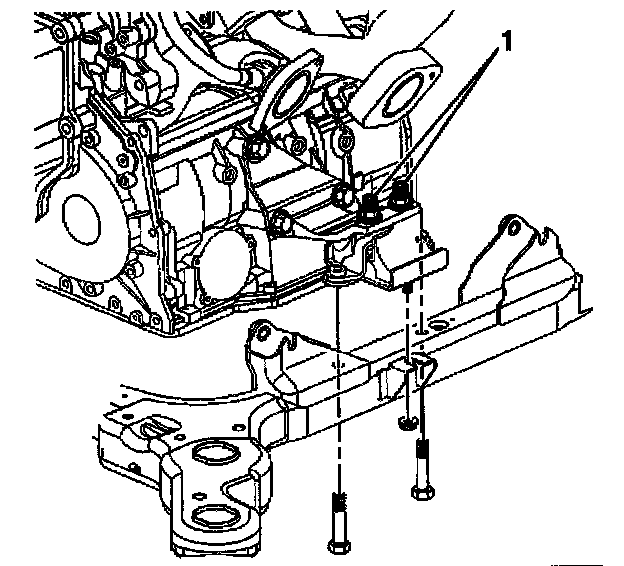 1