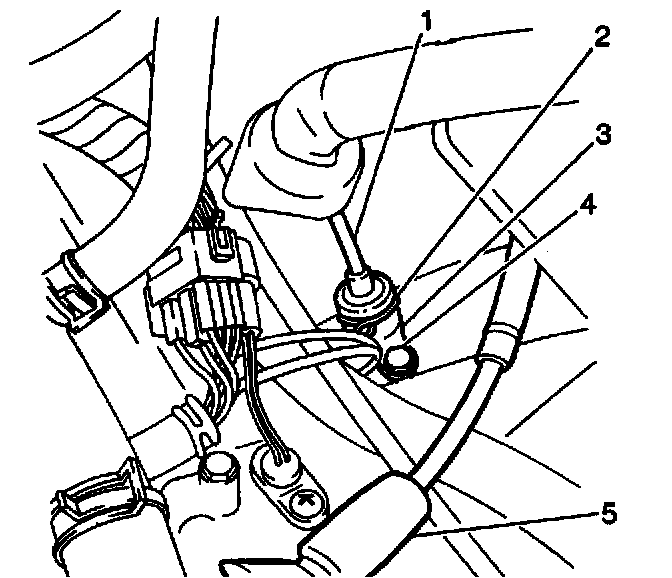 1
2
3
4
5