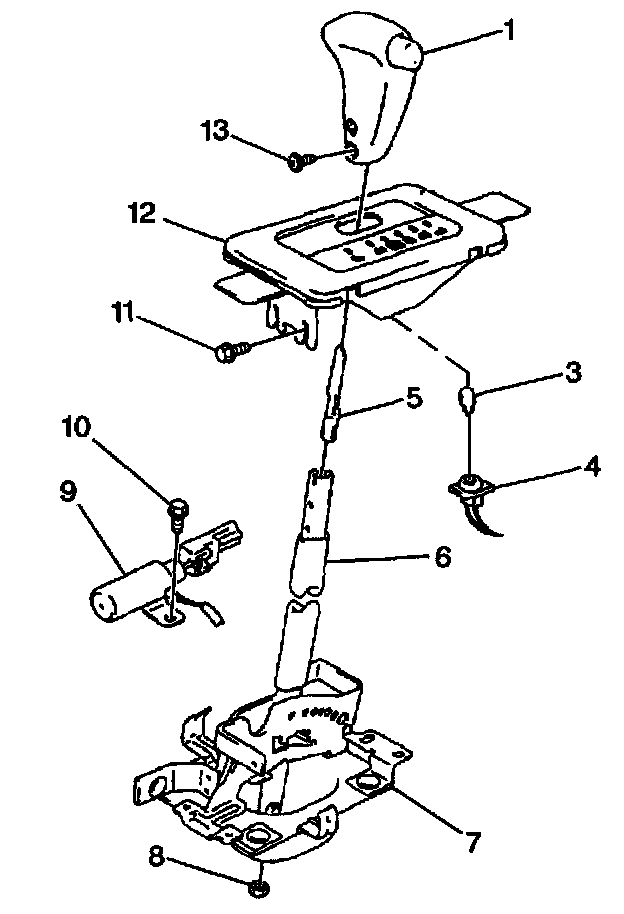 1
13
12
11
3
5
10
4
9
6
7
8