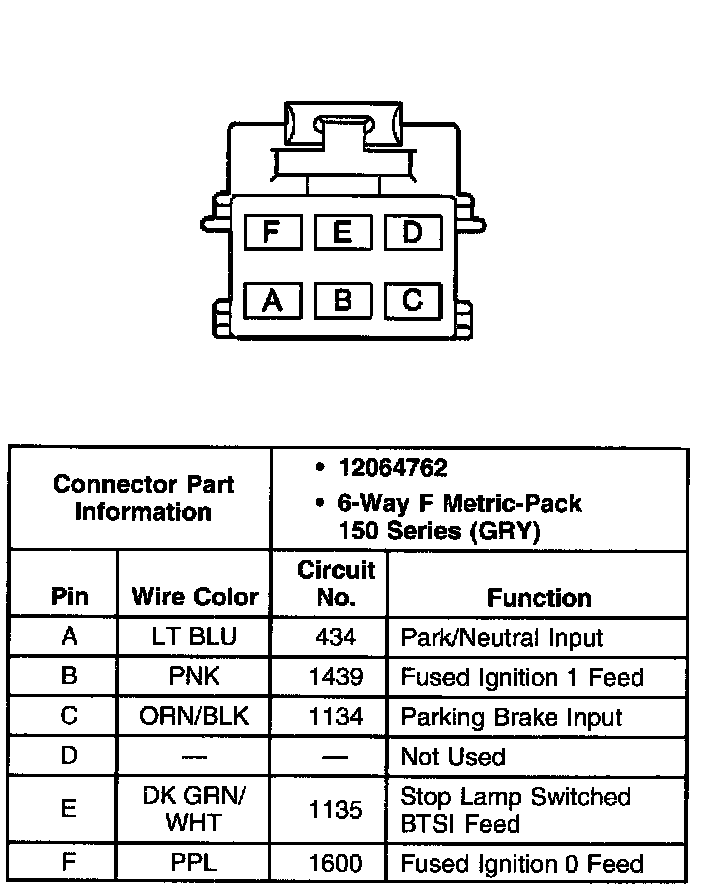 F E D
A B C

| Connector Part Information | | • 12064762 • 6-Way F Metric-Pack 150 Series (GRY) | |
|---|---|---|---|
| Pin | Wire Color | Circuit No. | Function |
| A | LT BLU | 434 | Park/Neutral Input |
| B | PNK | 1439 | Fused Ignition 1 Feed |
| C | ORN/BLK | 1134 | Parking Brake Input |
| D | — | — | Not Used |
| E | DK GRN/ WHT | 1135 | Stop Lamp Switched BTSI Feed |
| F | PPL | 1600 | Fused Ignition 0 Feed |