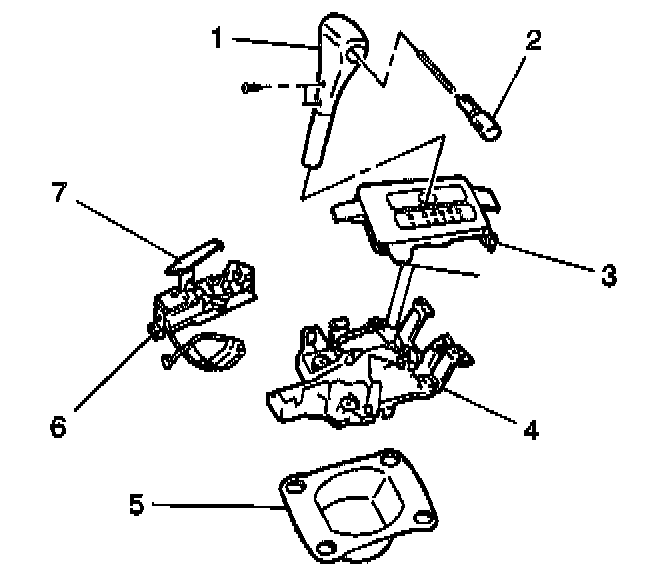 1
2
7
3
6
4
5