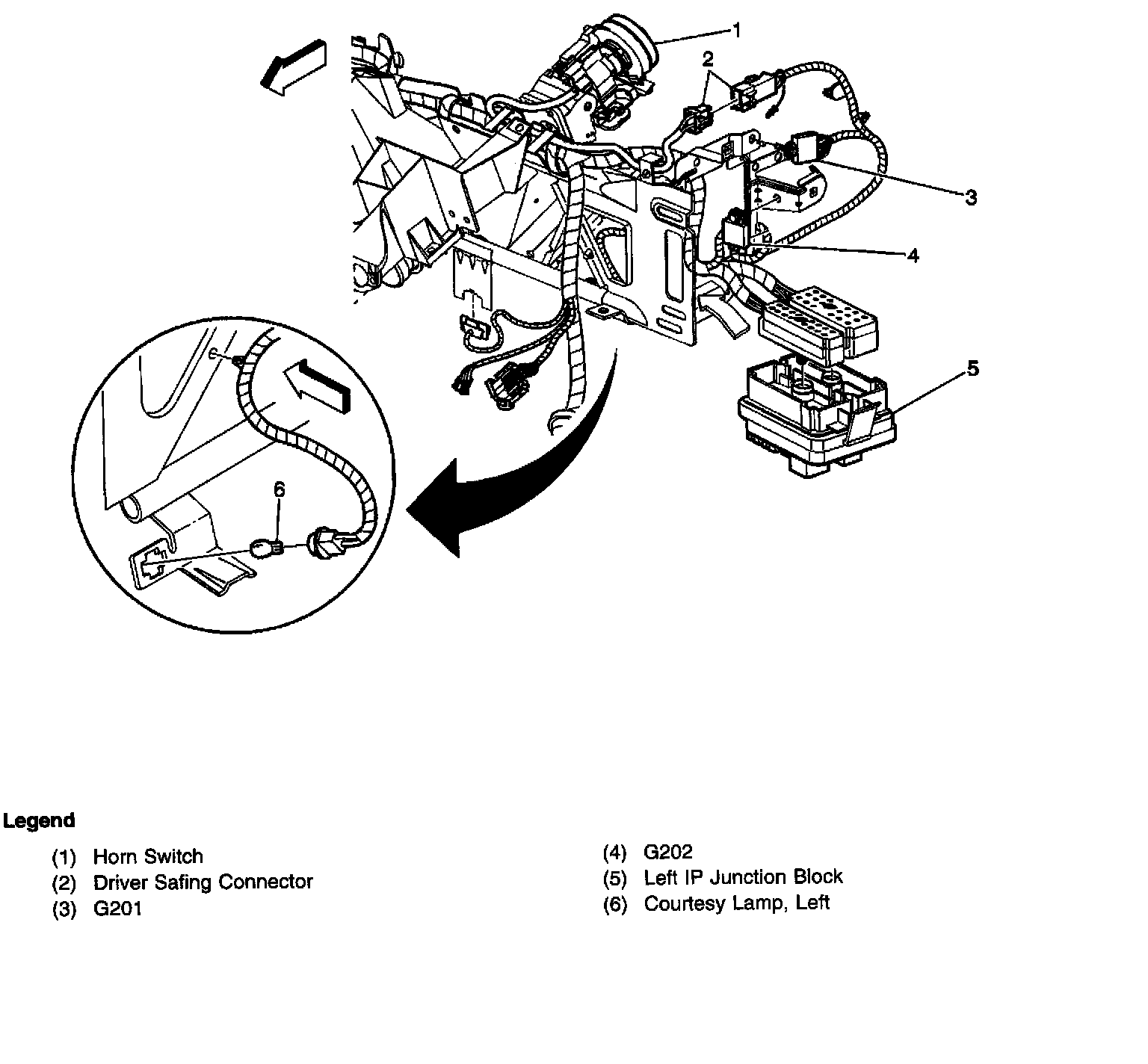 1
2
3
4
5
6

Legend

(1) Horn Switch
(2) Driver Safing Connector
(3) G201

(4) G202
(5) Left IP Junction Block
(6) Courtesy Lamp, Left