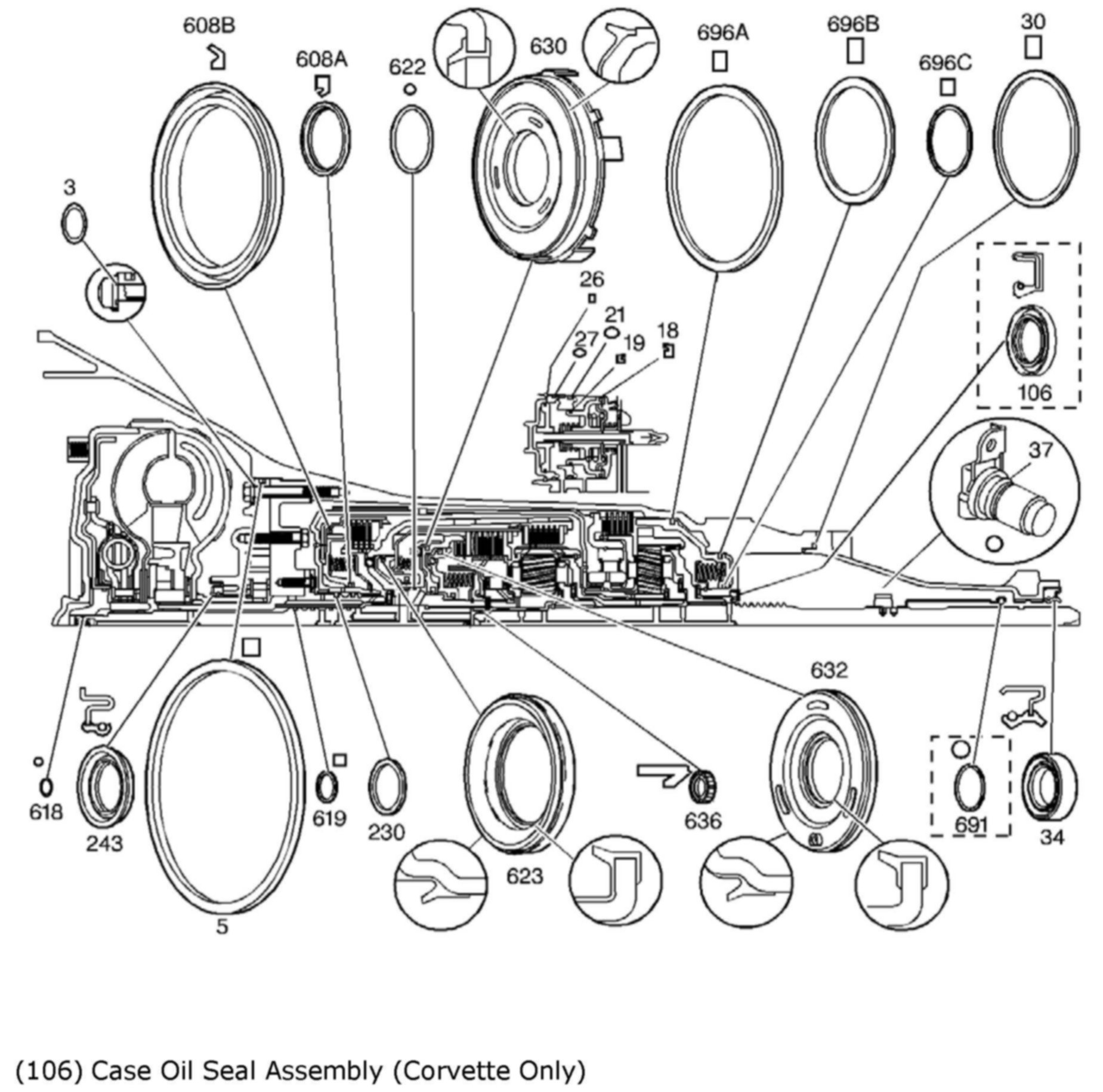 608B
608A
622
630
696A
696B
696C
30
3
26
21
27
19
18
106
37
632
618
243
5
619
230
623
636
691
34

(106) Case Oil Seal Assembly (Corvette Only)