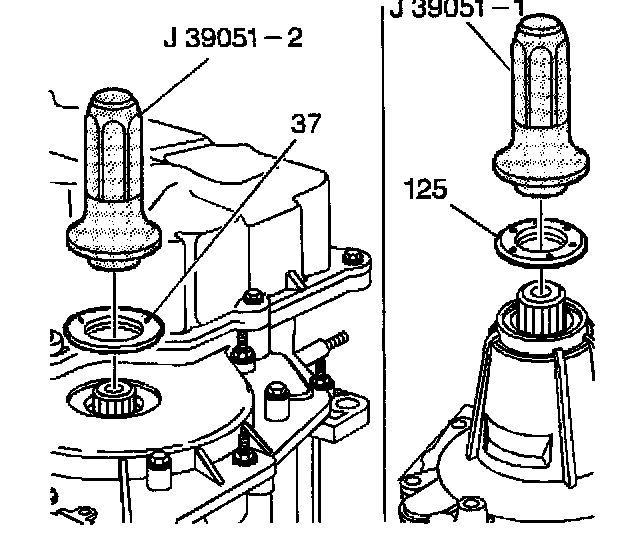 J 39051 – 2

37

J 39051 – 1

125