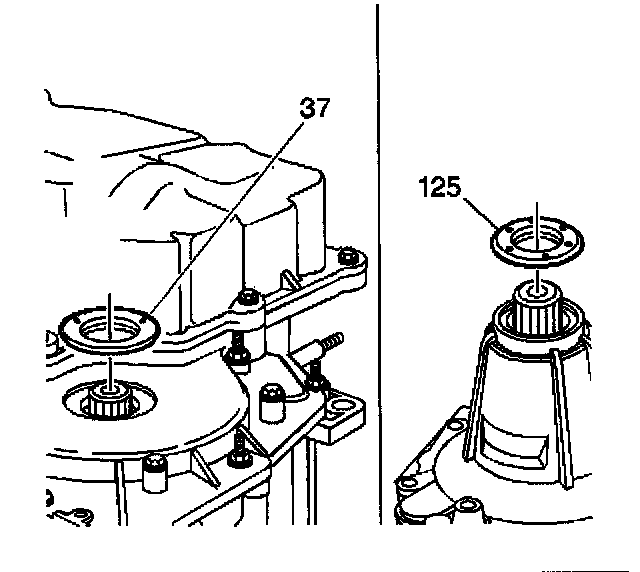 37

125