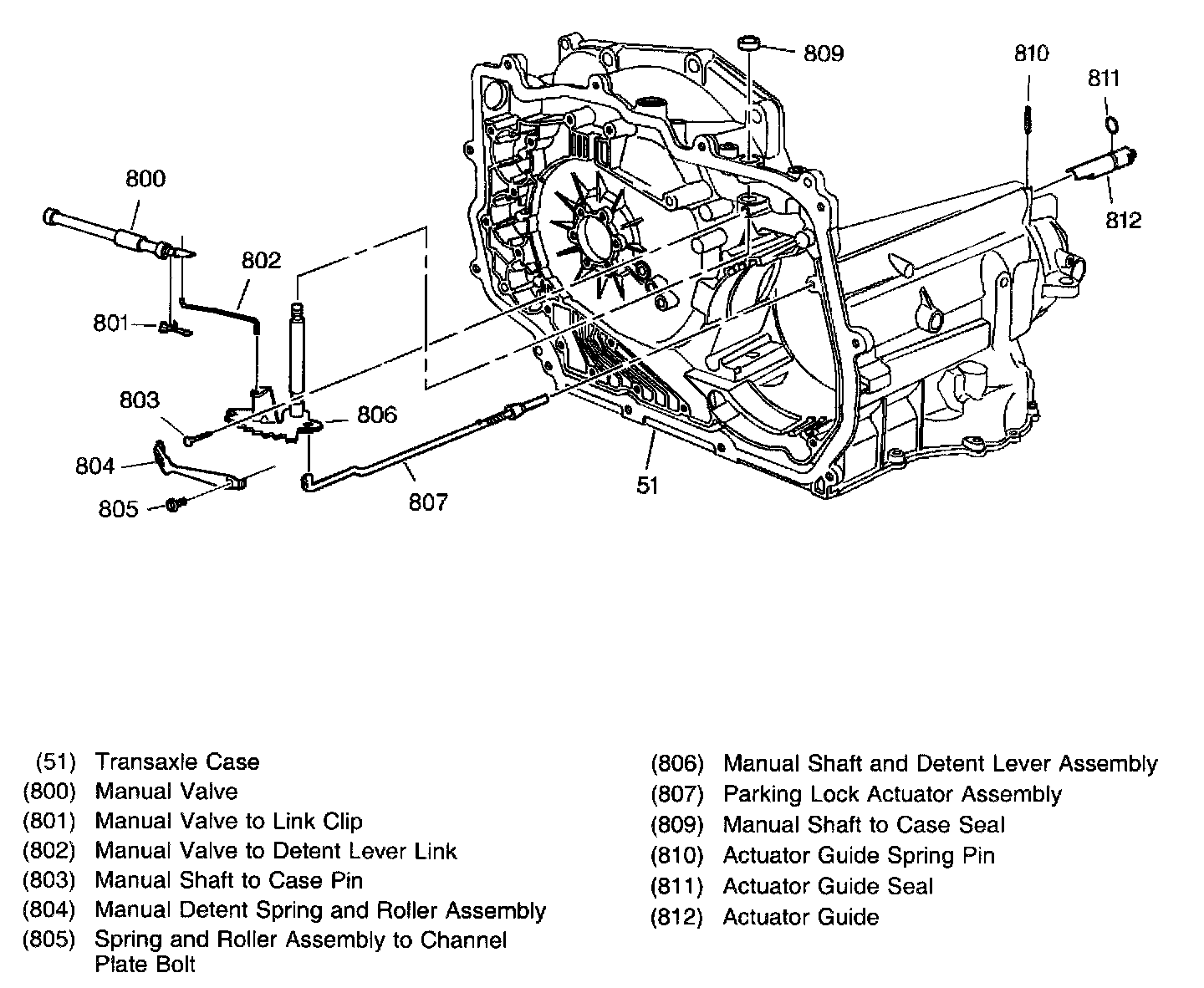 809
810
811
800
812
802
801
803
806
804
807
51
805

(51) Transaxle Case
(800) Manual Valve
(801) Manual Valve to Link Clip
(802) Manual Valve to Detent Lever Link
(803) Manual Shaft to Case Pin
(804) Manual Detent Spring and Roller Assembly
(805) Spring and Roller Assembly to Channel Plate Bolt

(806) Manual Shaft and Detent Lever Assembly
(807) Parking Lock Actuator Assembly
(809) Manual Shaft to Case Seal
(810) Actuator Guide Spring Pin
(811) Actuator Guide Seal
(812) Actuator Guide