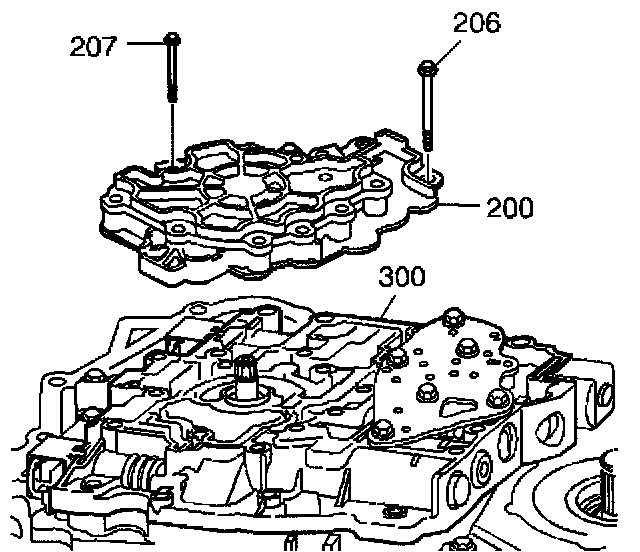 207
206
200
300