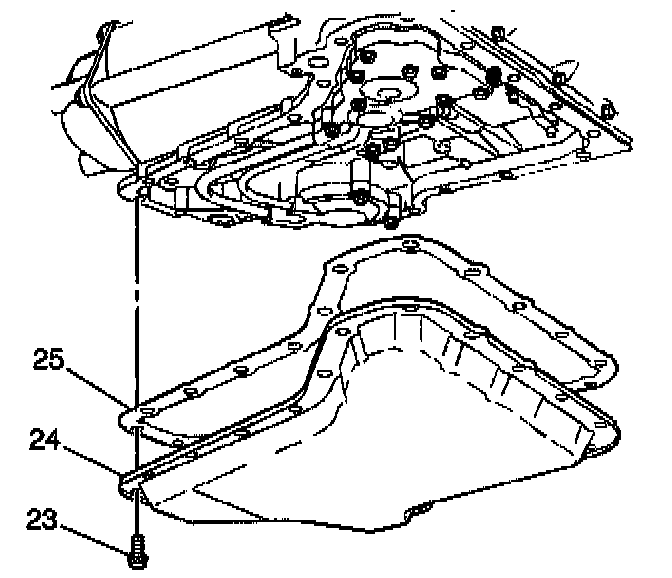 25
24
23