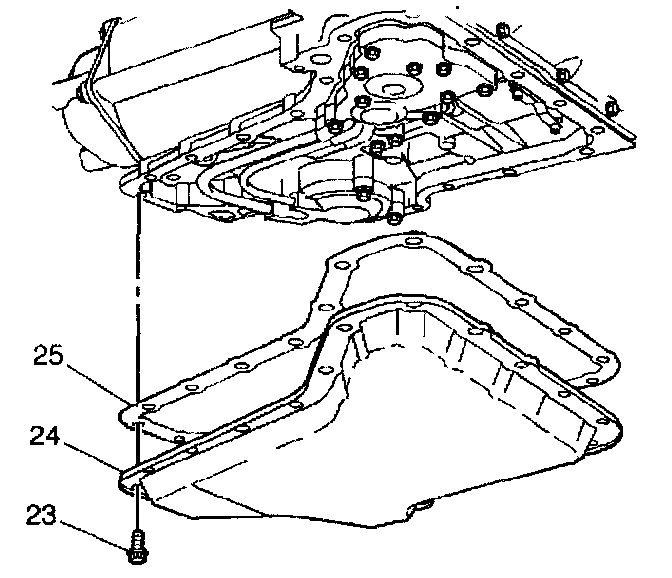 25
24
23