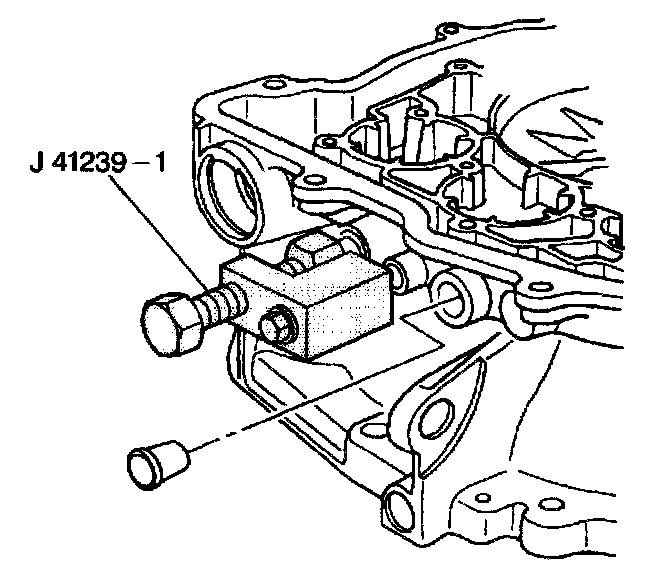 J 41239 – 1