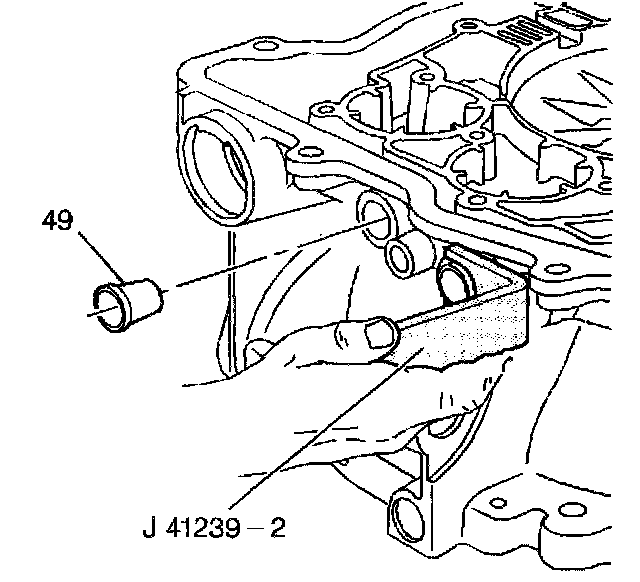 49

J 41239 – 2