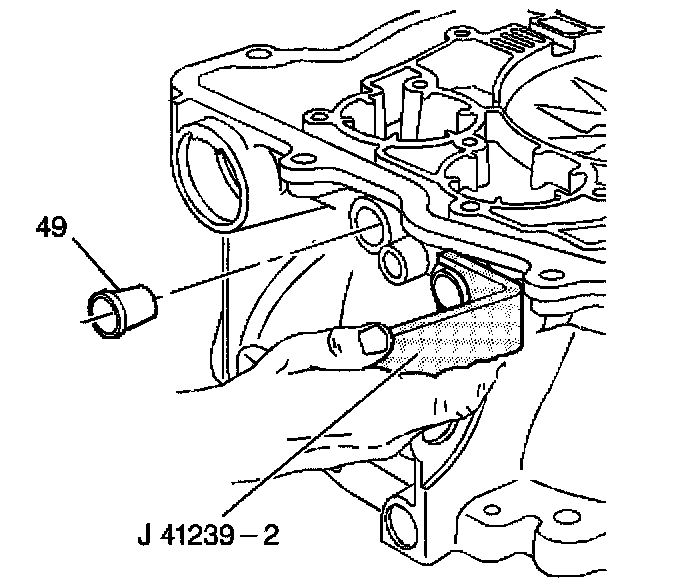 49

J 41239 – 2