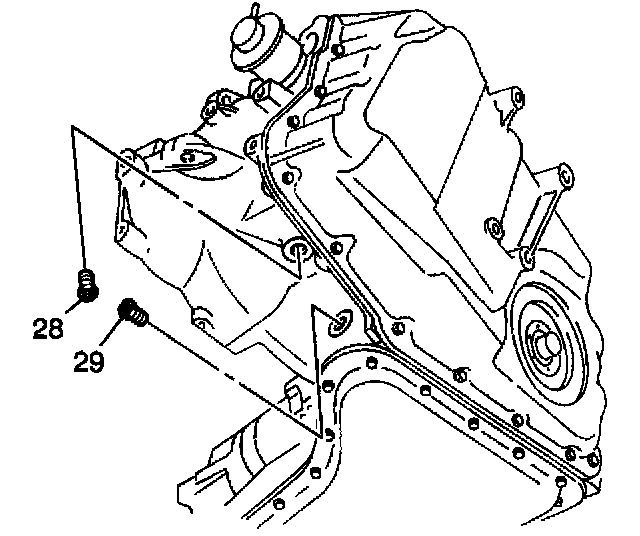 28
29