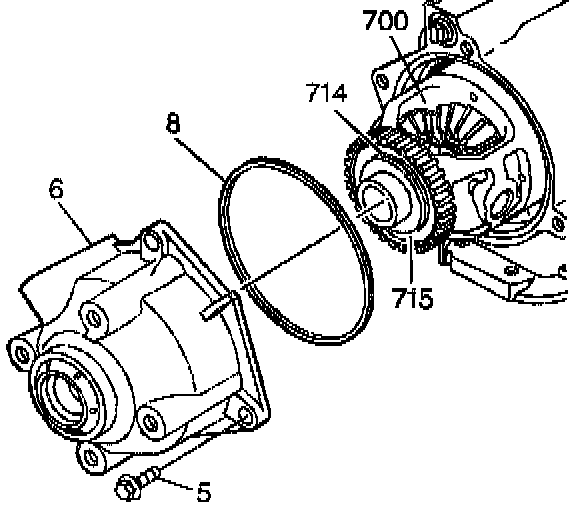 700
714
8
6
715
5