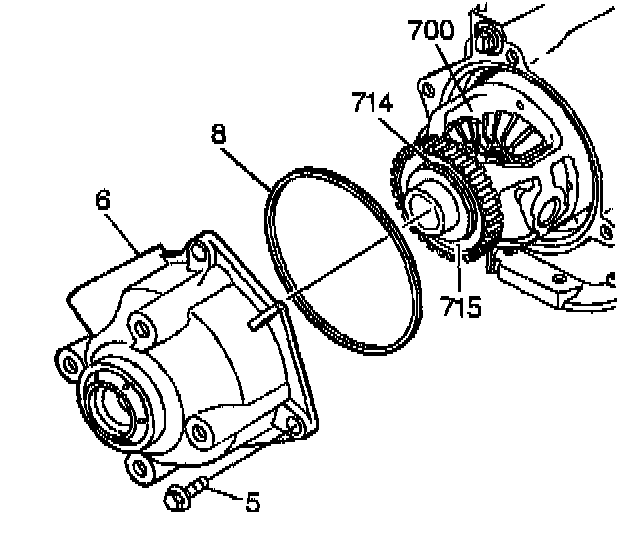 700
714
8
6
715
5