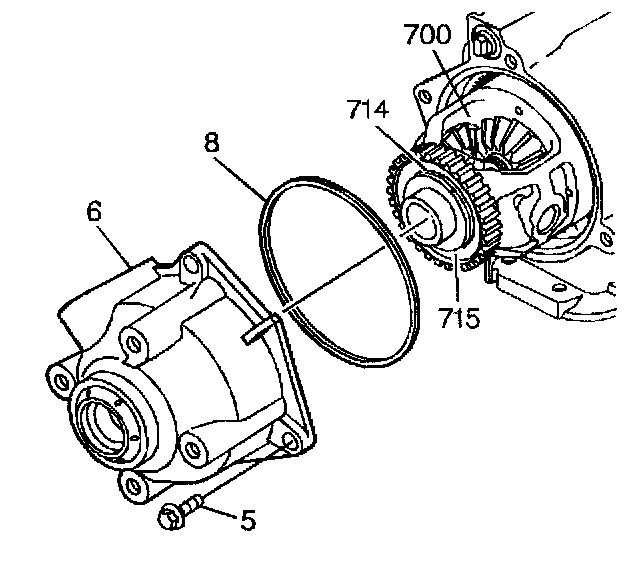 700
714
8
6
715
5