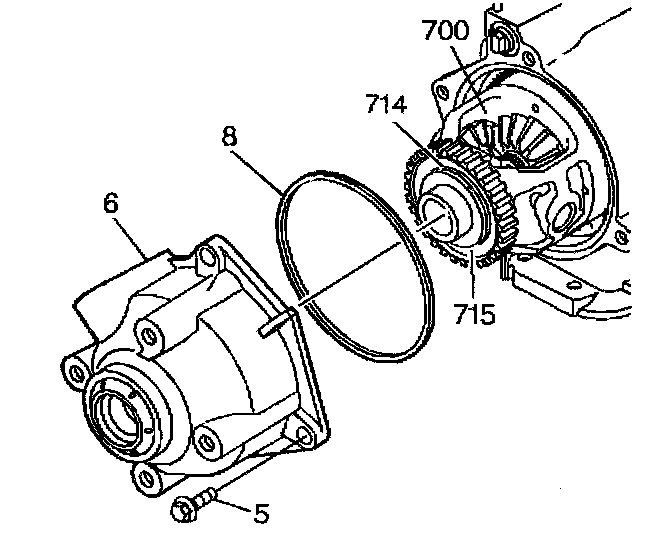 700
714
8
6
715
5