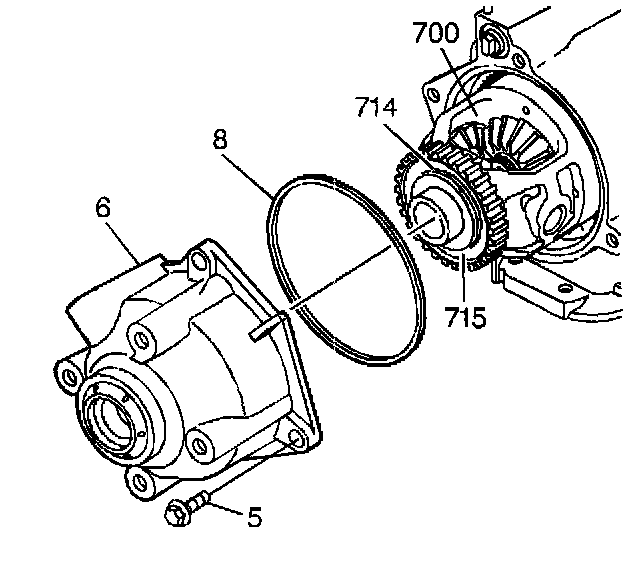 700
714
8
6
715
5