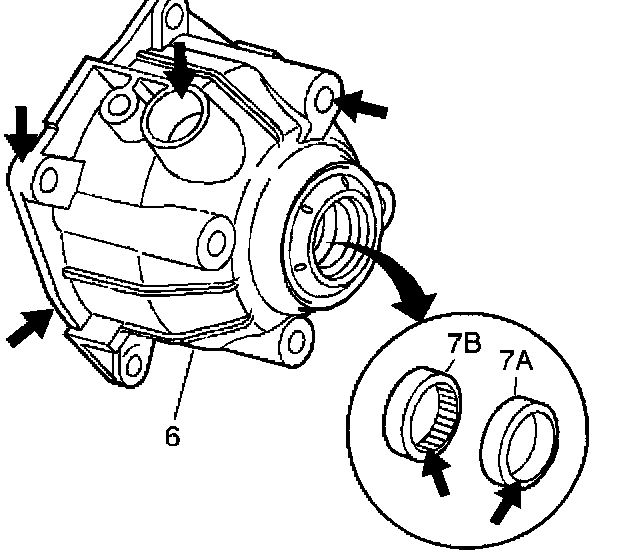 6

7B

7A