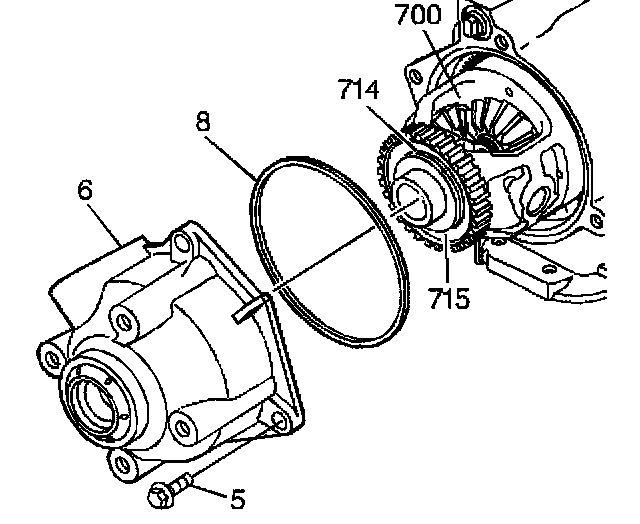 700
714
8
6
715
5