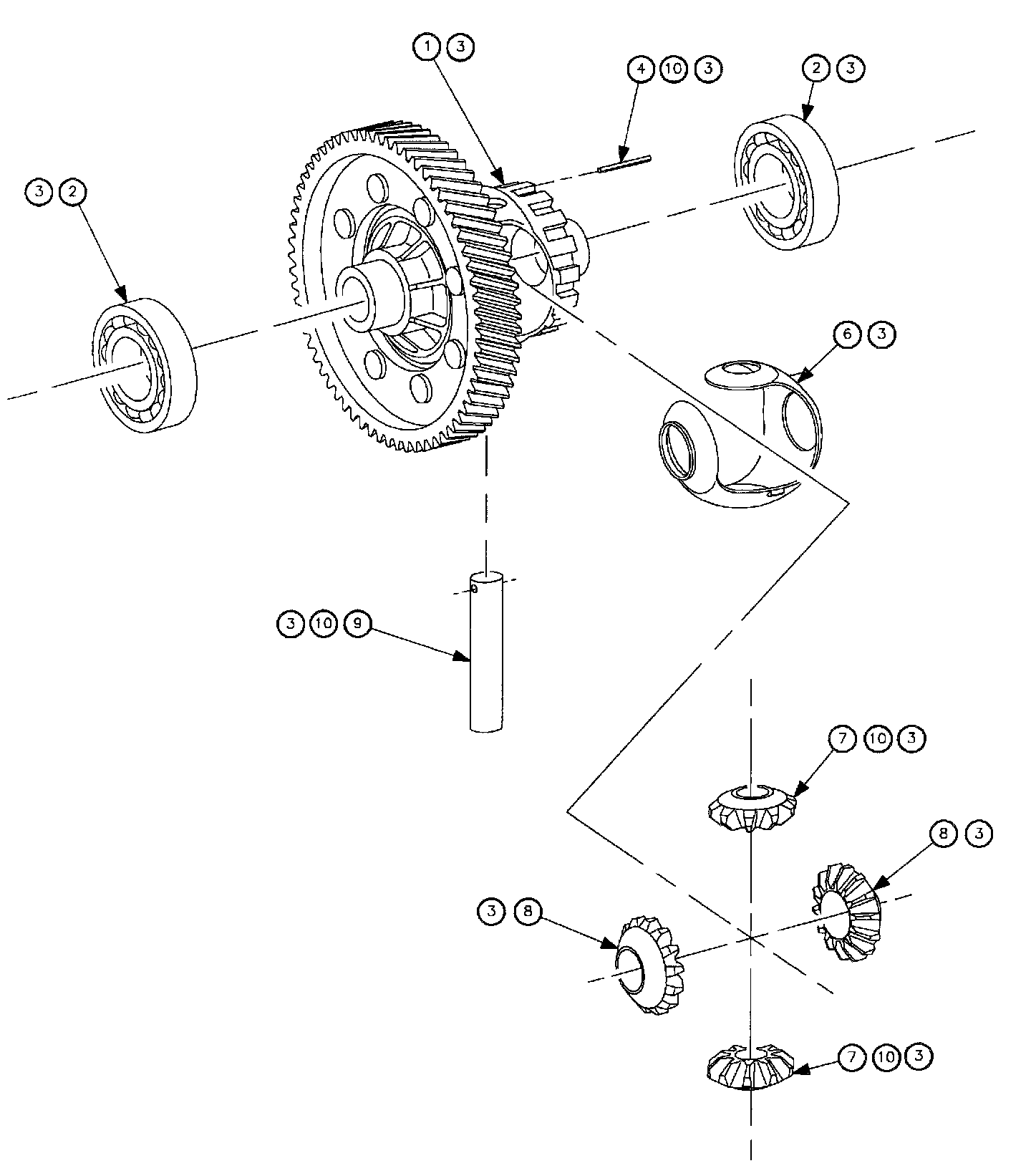 1 3

4 10 3

2 3

3 2

6 3

3 10 9

7 10 3

8 3

3 8

7 10 3