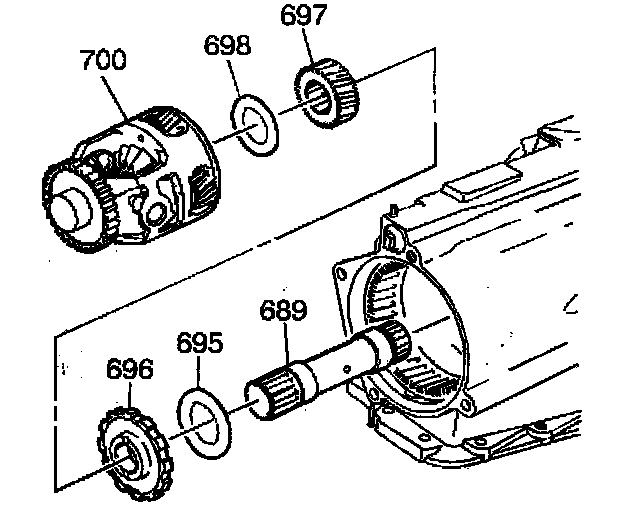 697
698
700
689
695
696