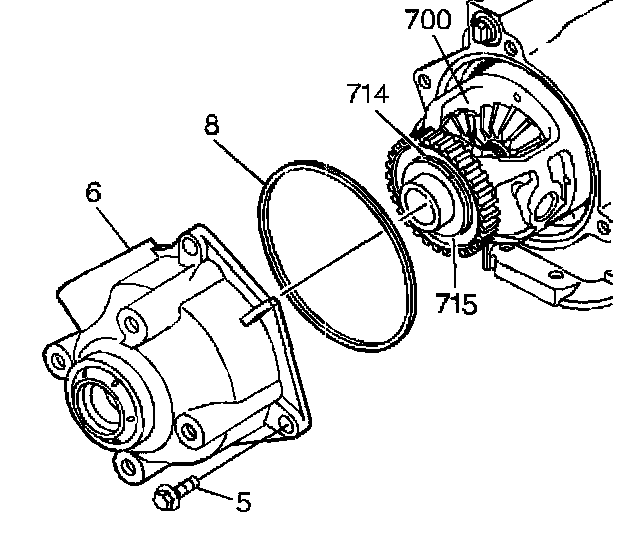 700
714
8
6
715
5