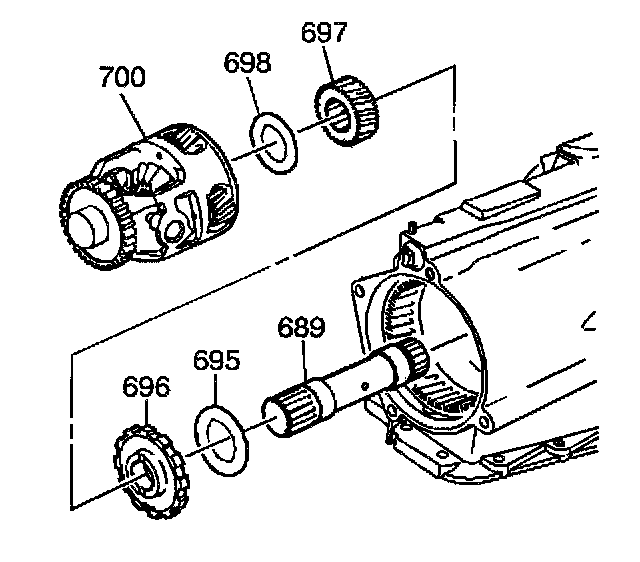 697
698
700
689
695
696