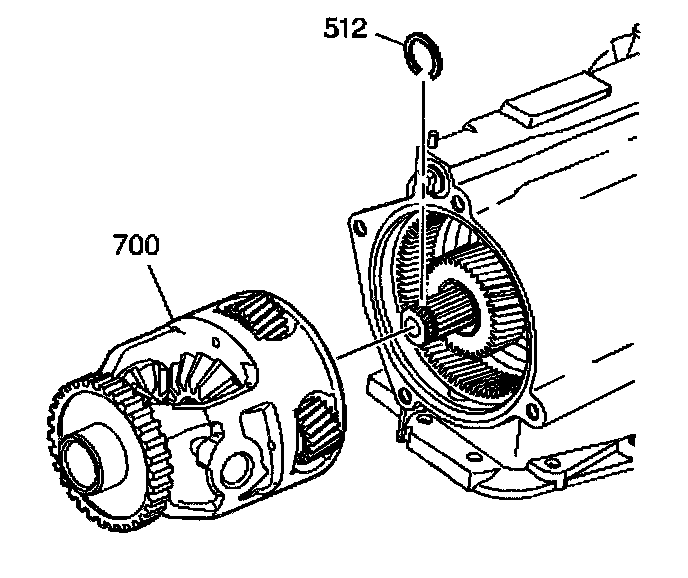 512

700