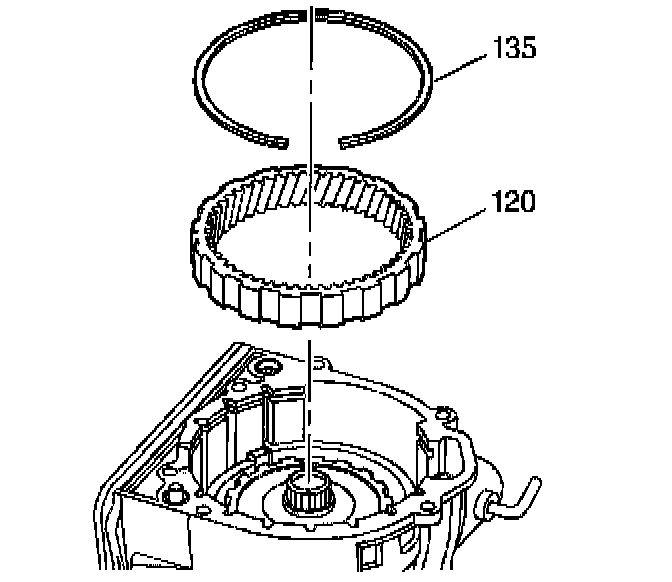 135

120