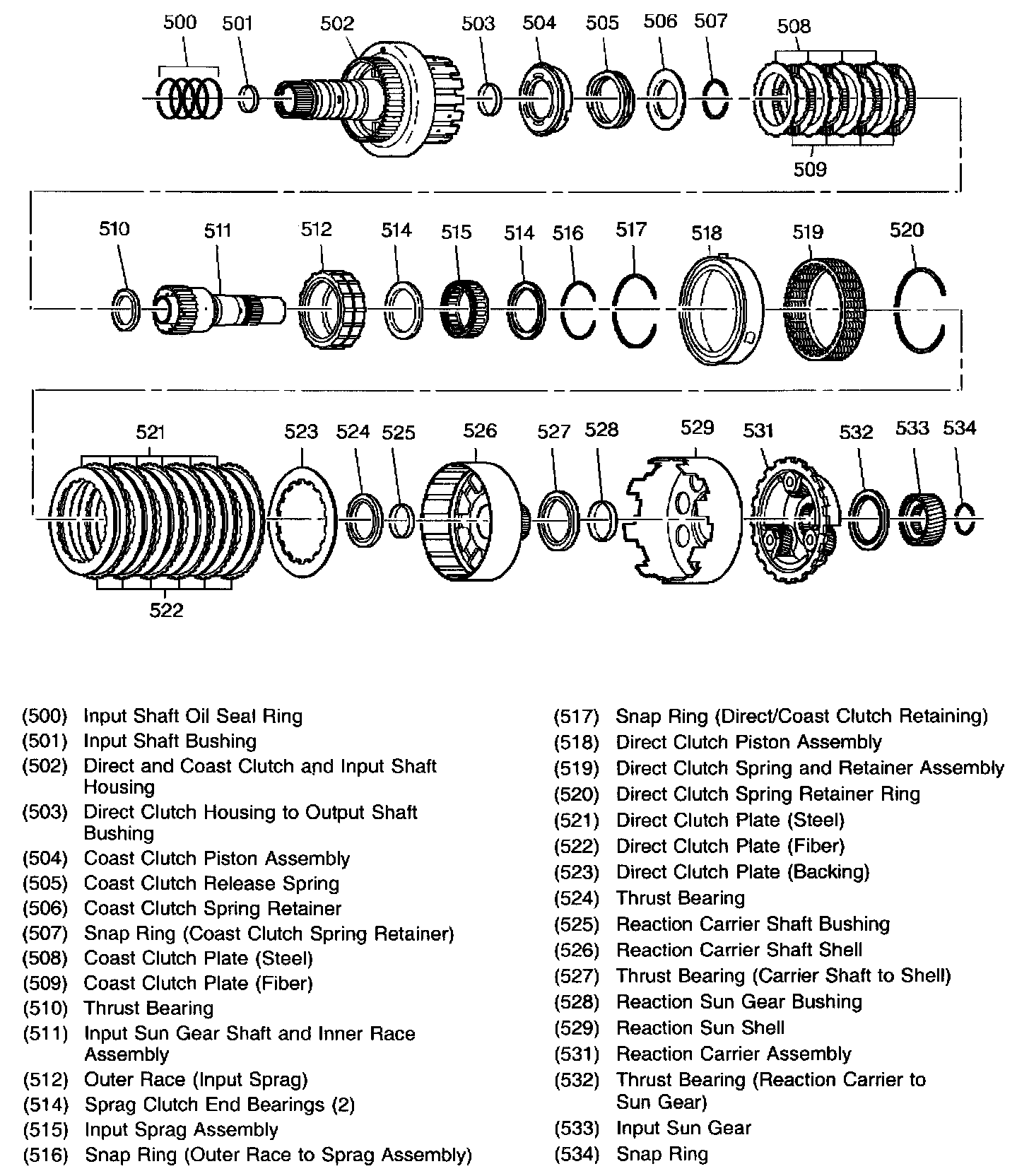 500 501 502 503 504 505 506 507 508

509

510 511 512 514 515 514 516 517 518 519 520

521 523 524 525 526 527 528 529 531 532 533 534

522

(500) Input Shaft Oil Seal Ring
(501) Input Shaft Bushing
(502) Direct and Coast Clutch and Input Shaft Housing
(503) Direct Clutch Housing to Output Shaft Bushing
(504) Coast Clutch Piston Assembly
(505) Coast Clutch Release Spring
(506) Coast Clutch Spring Retainer
(507) Snap Ring (Coast Clutch Spring Retainer)
(508) Coast Clutch Plate (Steel)
(509) Coast Clutch Plate (Fiber)
(510) Thrust Bearing
(511) Input Sun Gear Shaft and Inner Race Assembly
(512) Outer Race (Input Sprag)
(514) Sprag Clutch End Bearings (2)
(515) Input Sprag Assembly
(516) Snap Ring (Outer Race to Sprag Assembly)

(517) Snap Ring (Direct/Coast Clutch Retaining)
(518) Direct Clutch Piston Assembly
(519) Direct Clutch Spring and Retainer Assembly
(520) Direct Clutch Spring Retainer Ring
(521) Direct Clutch Plate (Steel)
(522) Direct Clutch Plate (Fiber)
(523) Direct Clutch Plate (Backing)
(524) Thrust Bearing
(525) Reaction Carrier Shaft Bushing
(526) Reaction Carrier Shaft Shell
(527) Thrust Bearing (Carrier Shaft to Shell)
(528) Reaction Sun Gear Bushing
(529) Reaction Sun Shell
(531) Reaction Carrier Assembly
(532) Thrust Bearing (Reaction Carrier to Sun Gear)
(533) Input Sun Gear
(534) Snap Ring