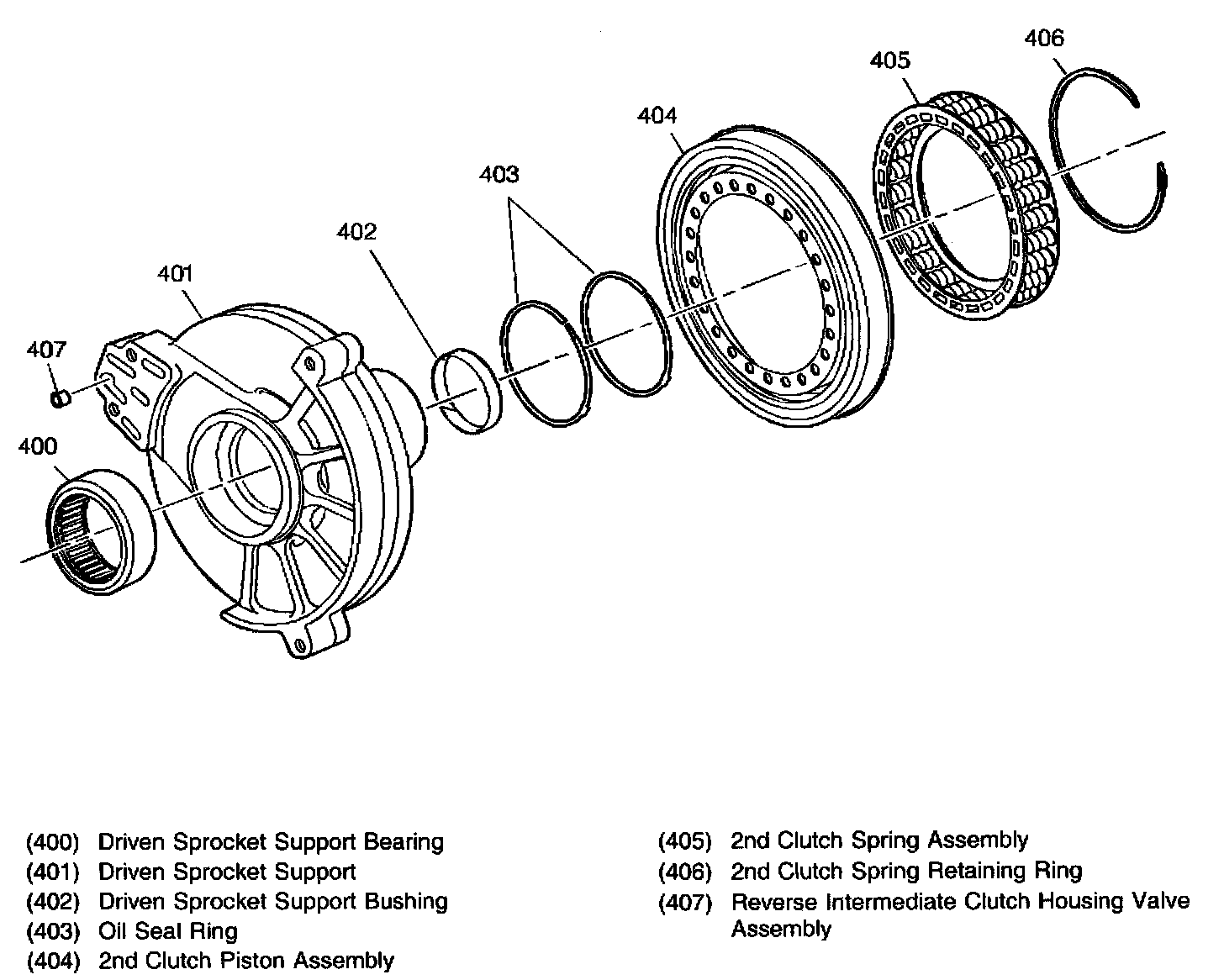 406
405
404
403
402
401
407
400

(400) Driven Sprocket Support Bearing
(401) Driven Sprocket Support
(402) Driven Sprocket Support Bushing
(403) Oil Seal Ring
(404) 2nd Clutch Piston Assembly

(405) 2nd Clutch Spring Assembly
(406) 2nd Clutch Spring Retaining Ring
(407) Reverse Intermediate Clutch Housing Valve Assembly