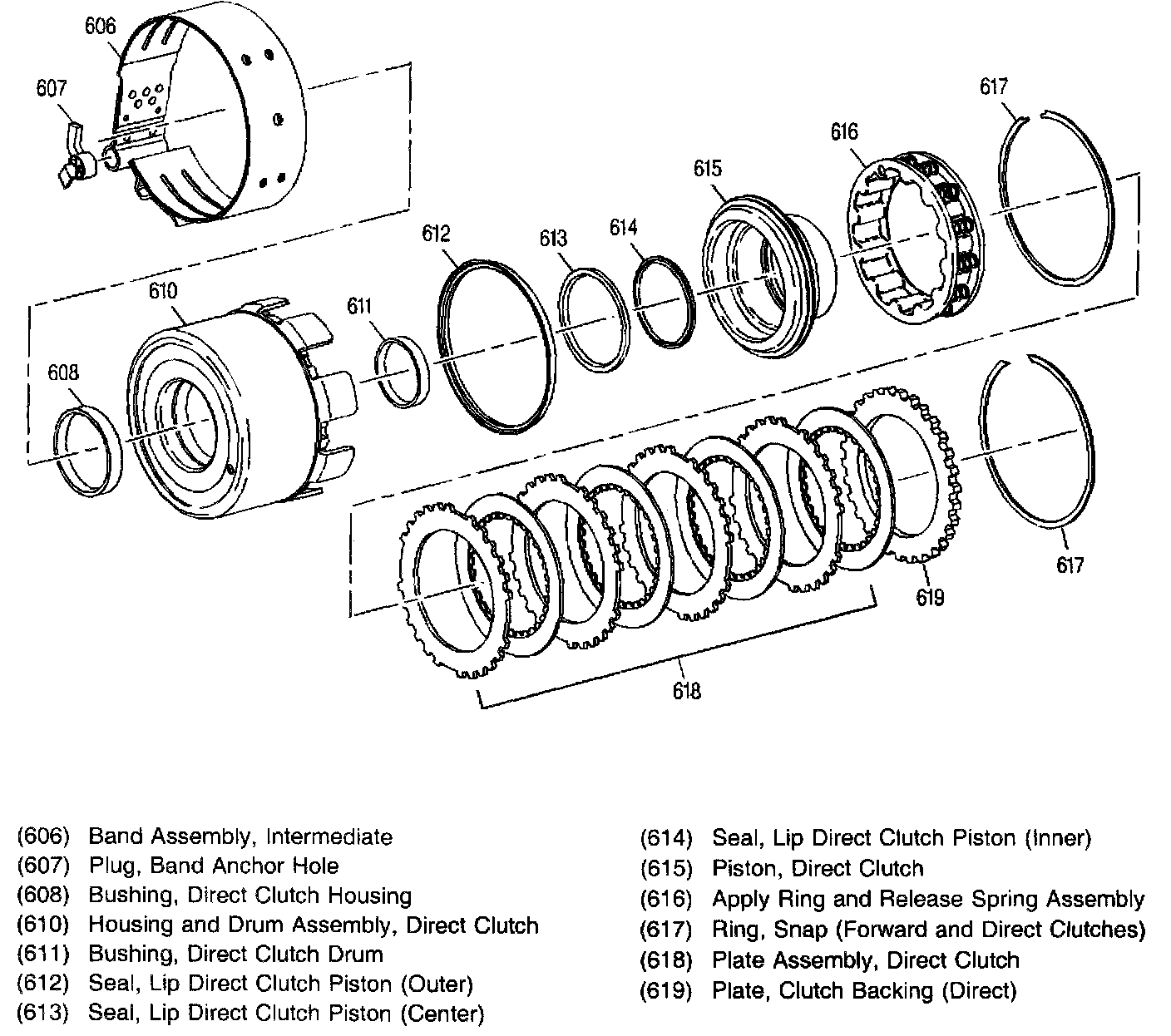 606
607
617
616
615
612
613
614
610
611
608
617
619
618

(606) Band Assembly, Intermediate
(607) Plug, Band Anchor Hole
(608) Bushing, Direct Clutch Housing
(610) Housing and Drum Assembly, Direct Clutch
(611) Bushing, Direct Clutch Drum
(612) Seal, Lip Direct Clutch Piston (Outer)
(613) Seal, Lip Direct Clutch Piston (Center)

(614) Seal, Lip Direct Clutch Piston (Inner)
(615) Piston, Direct Clutch
(616) Apply Ring and Release Spring Assembly
(617) Ring, Snap (Forward and Direct Clutches)
(618) Plate Assembly, Direct Clutch
(619) Plate, Clutch Backing (Direct)