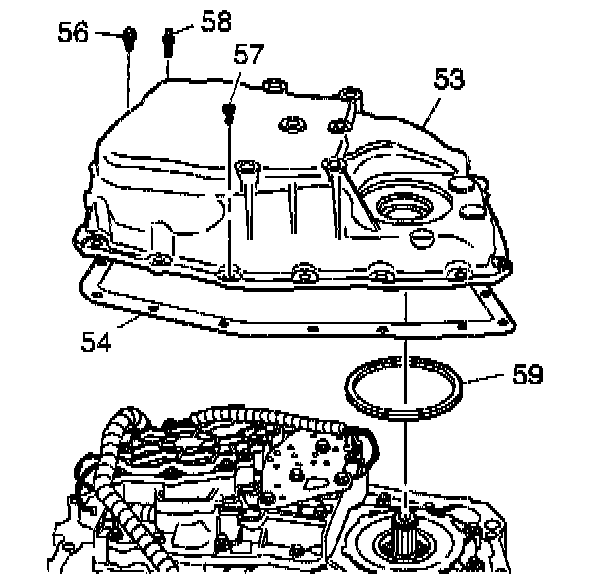 56
58
57
53
54
59