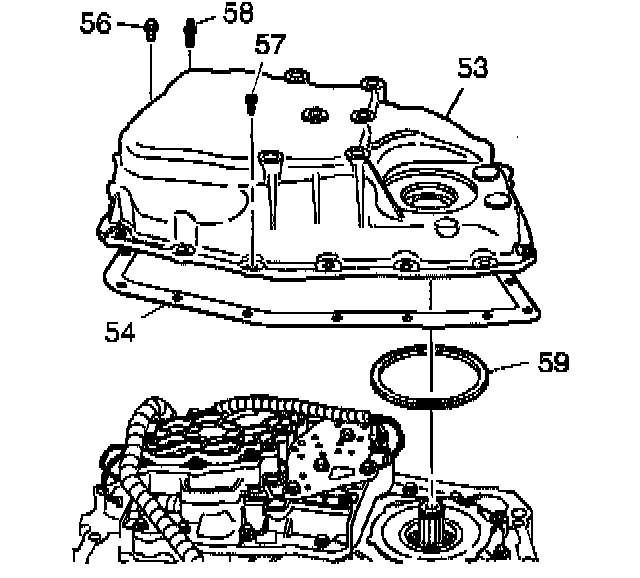 56
58
57
53
54
59