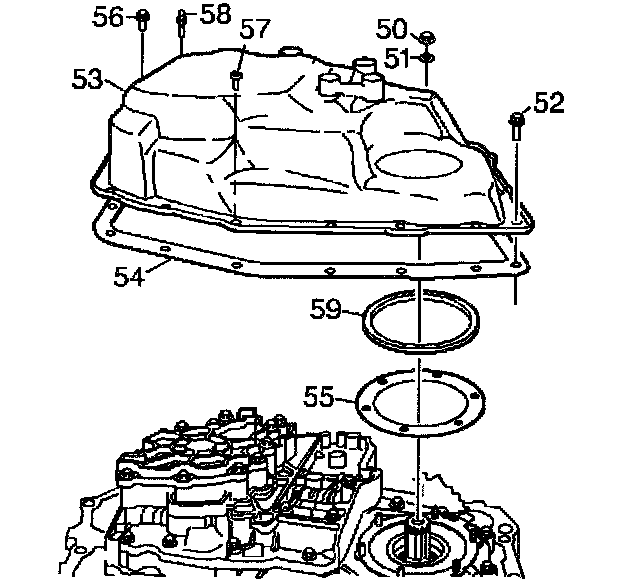 56
58
57
50
51
53
52
54
59
55