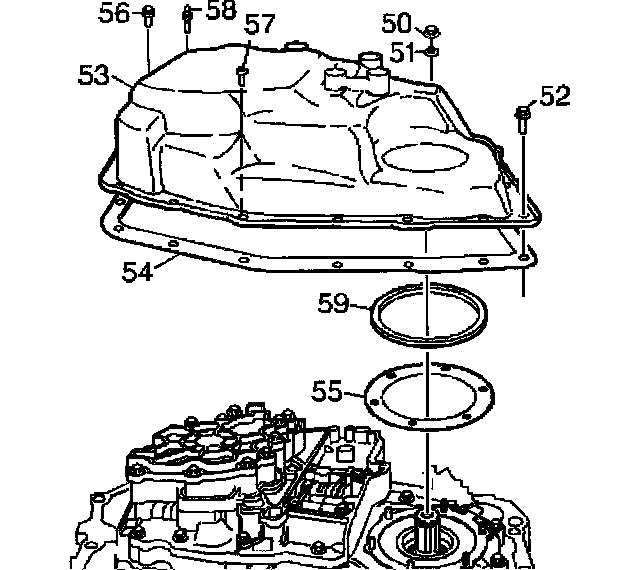 56
58
57
50
51
53
52
54
59
55