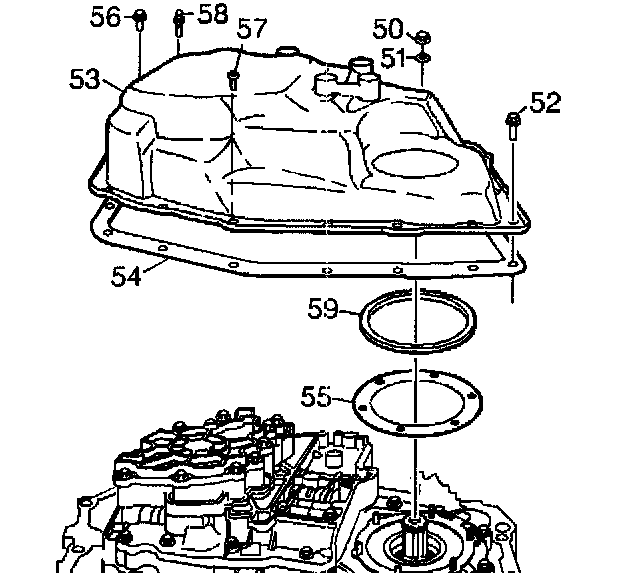 56
58
57
50
51
53
52
54
59
55