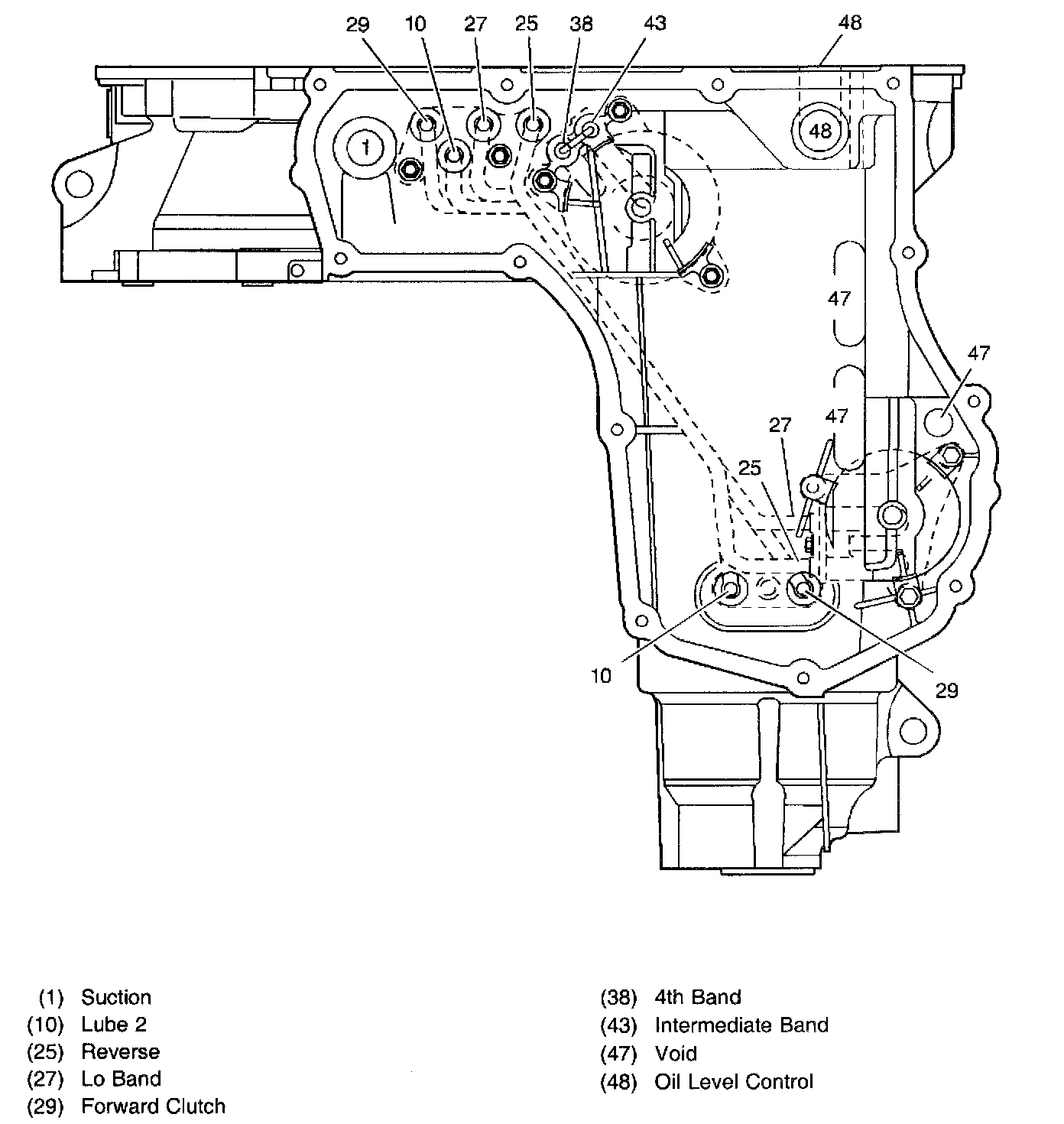 29 10 27 25 38 43 48

1

48

47

47

27 47

25

10

29

(1) Suction
(10) Lube 2
(25) Reverse
(27) Lo Band
(29) Forward Clutch

(38) 4th Band
(43) Intermediate Band
(47) Void
(48) Oil Level Control