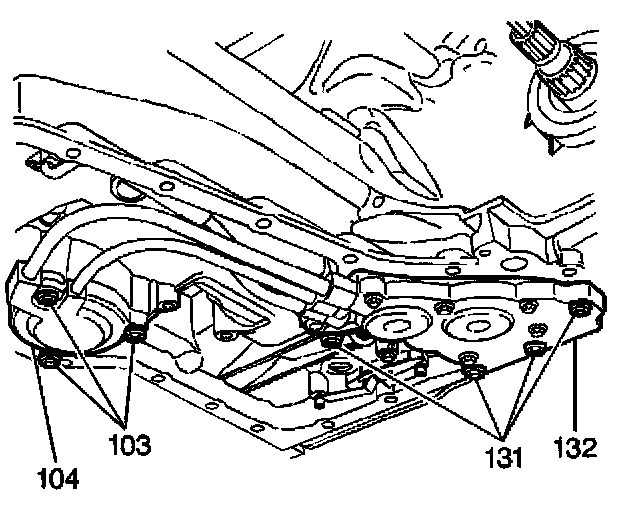 103
104
131
132