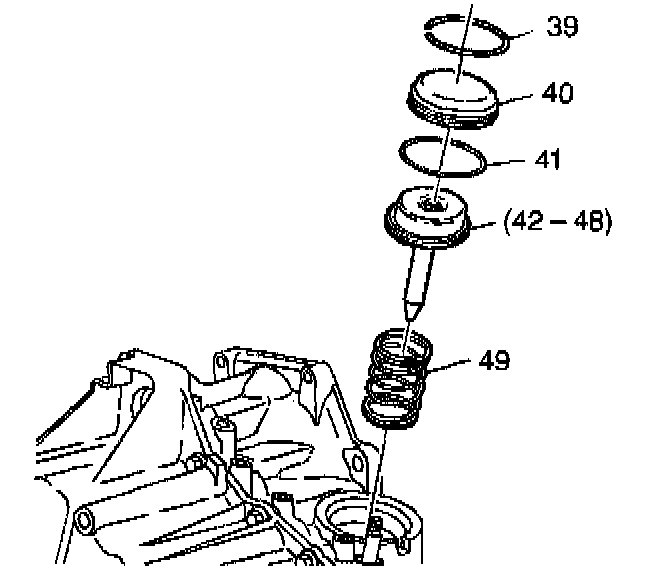 39
40
41
(42 – 48)
49